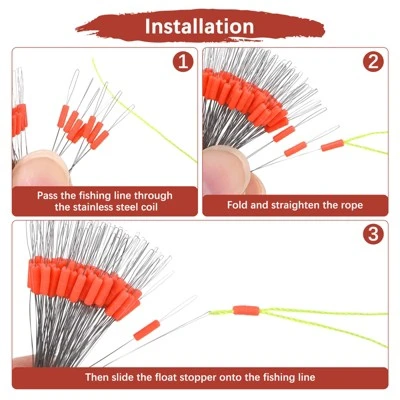 Installation

1

Pass the fishing line through the stainless steel coil

2

Fold and straighten the rope

3

Then slide the float stopper onto the fishing line