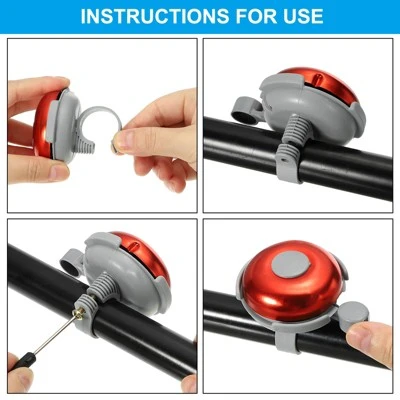 INSTRUCTIONS FOR USE