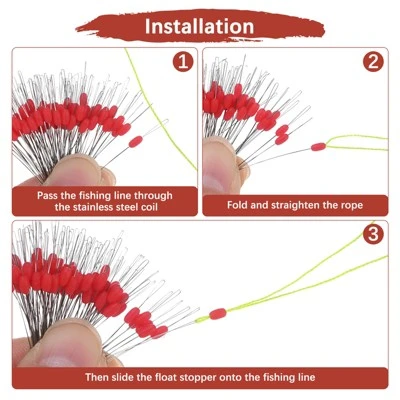 Installation

1

Pass the fishing line through the stainless steel coil

2

Fold and straighten the rope

3

Then slide the float stopper onto the fishing line