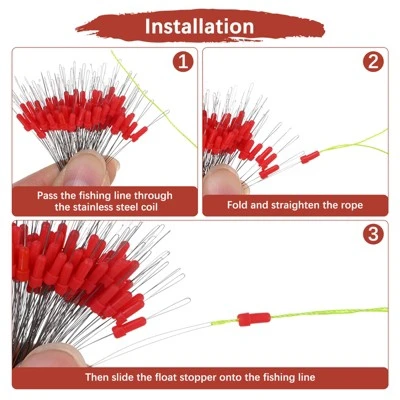 Installation

1

Pass the fishing line through the stainless steel coil

2

Fold and straighten the rope

3

Then slide the float stopper onto the fishing line